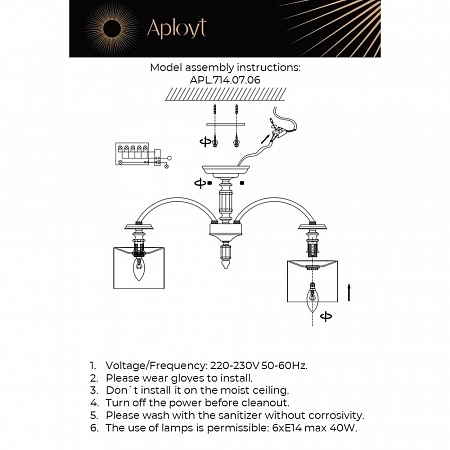 Aployt

Model assembly instructions:
APL.714.07.06

1. Voltage/Frequency: 220-230V 50-60Hz.
2. Please wear gloves to install.
3. Don`t install it on the moist ceiling.
4. Turn off the power before cleanout.
5. Please wash with the sanitizer without corrosivity.
6. The use of lamps is permissible: 6xE14 max 40W.