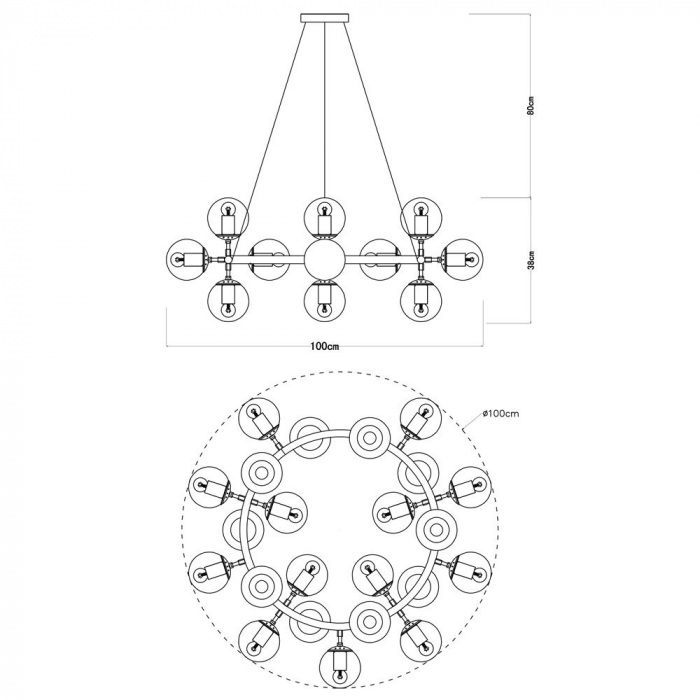 80cm

38cm

100cm

ø100cm