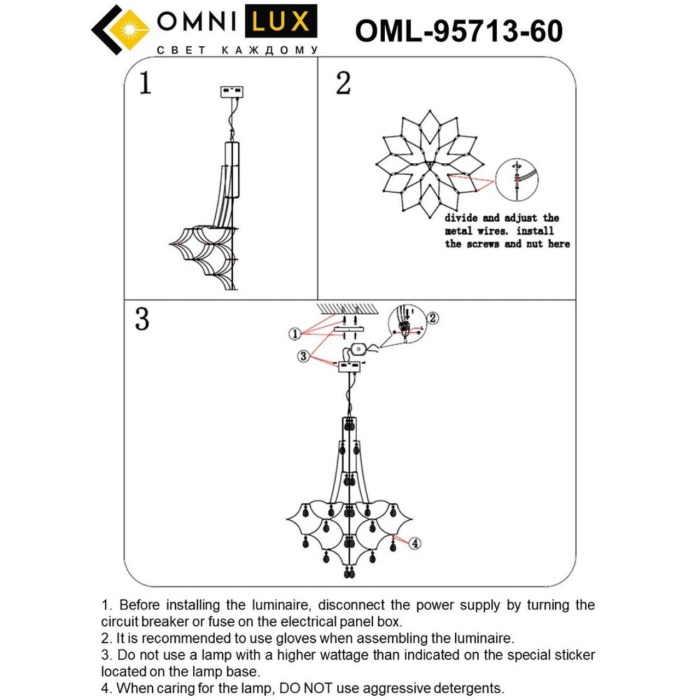 OMNI LUX
СВЕТ КАЖДОМУ

OML-95713-60

1

2

divide and adjust the metal wires. install the screws and nut here

3

①

②

③

④

1. Before installing the luminaire, disconnect the power supply by turning the circuit breaker or fuse on the electrical panel box.
2. It is recommended to use gloves when assembling the luminaire.
3. Do not use a lamp with a higher wattage than indicated on the special sticker located on the lamp base.
4. When caring for the lamp, DO NOT use aggressive detergents.