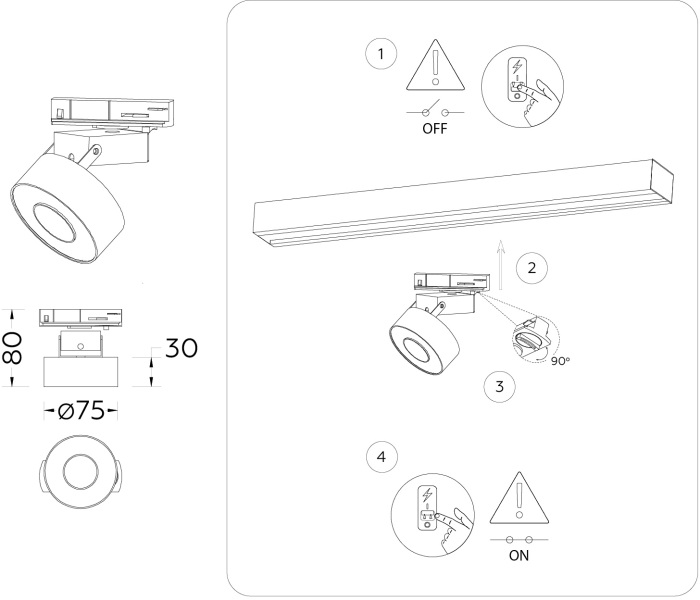 80
30
ø75
1
OFF
2
90°
3
4
ON