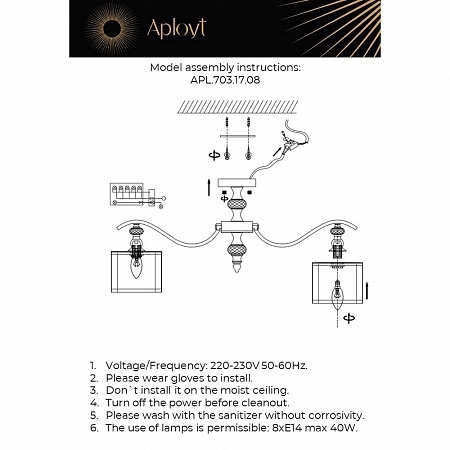 Aployt

Model assembly instructions:
APL.703.17.08

1. Voltage/Frequency: 220-230V 50-60Hz.
2. Please wear gloves to install.
3. Don`t install it on the moist ceiling.
4. Turn off the power before cleanout.
5. Please wash with the sanitizer without corrosivity.
6. The use of lamps is permissible: 8xE14 max 40W.