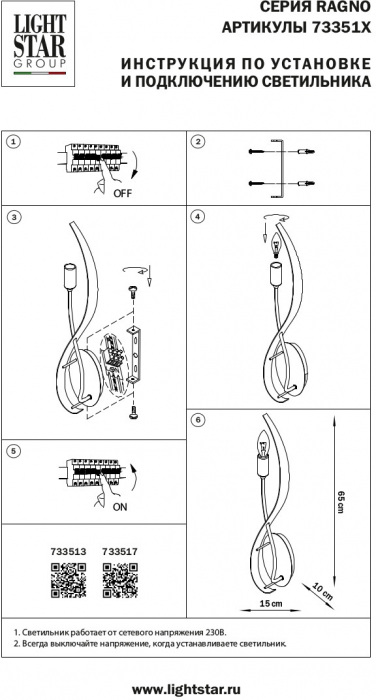 LIGHT STAR GROUP

СЕРИЯ RAGNO
АРТИКУЛЫ 73351X

ИНСТРУКЦИЯ ПО УСТАНОВКЕ И ПОДКЛЮЧЕНИЮ СВЕТИЛЬНИКА

1

OFF

2

3

4

5

ON

6

65 cm

10 cm

15 cm

733513 733517

1. Светильник работает от сетевого напряжения 230В.
2. Всегда выключайте напряжение, когда устанавливаете светильник.

www.lightstar.ru