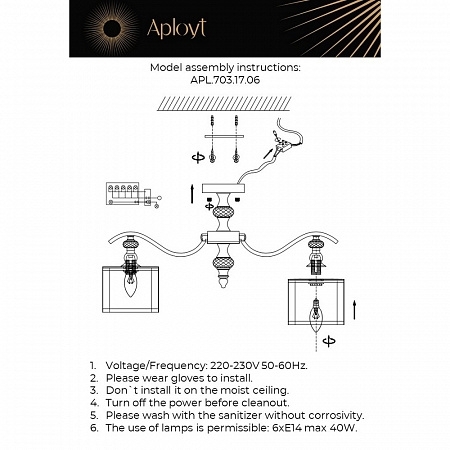 Aployt

Model assembly instructions:
APL.703.17.06

1. Voltage/Frequency: 220-230V 50-60Hz.
2. Please wear gloves to install.
3. Don`t install it on the moist ceiling.
4. Turn off the power before cleanout.
5. Please wash with the sanitizer without corrosivity.
6. The use of lamps is permissible: 6xE14 max 40W.