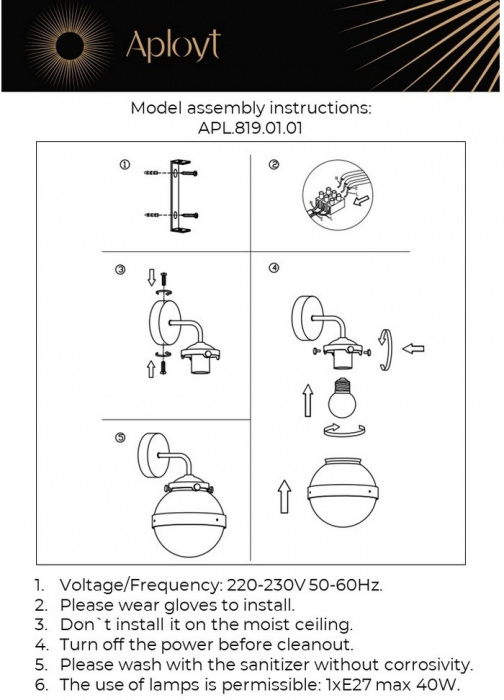 Aployt

Model assembly instructions:
APL.819.01.01

①

②

③

④

⑤

1. Voltage/Frequency: 220-230V 50-60Hz.
2. Please wear gloves to install.
3. Don`t install it on the moist ceiling.
4. Turn off the power before cleanout.
5. Please wash with the sanitizer without corrosivity.
6. The use of lamps is permissible: 1xE27 max 40W.