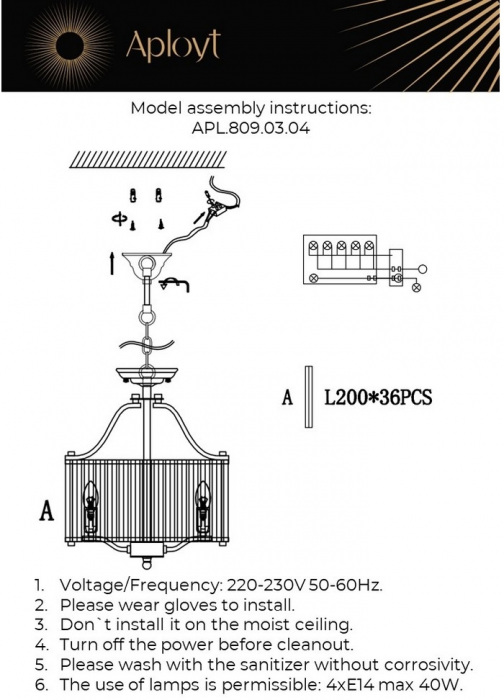 Aployt

Model assembly instructions:
APL.809.03.04

A L200*36PCS

A

1. Voltage/Frequency: 220-230V 50-60Hz.
2. Please wear gloves to install.
3. Don`t install it on the moist ceiling.
4. Turn off the power before cleanout.
5. Please wash with the sanitizer without corrosivity.
6. The use of lamps is permissible: 4xE14 max 40W.