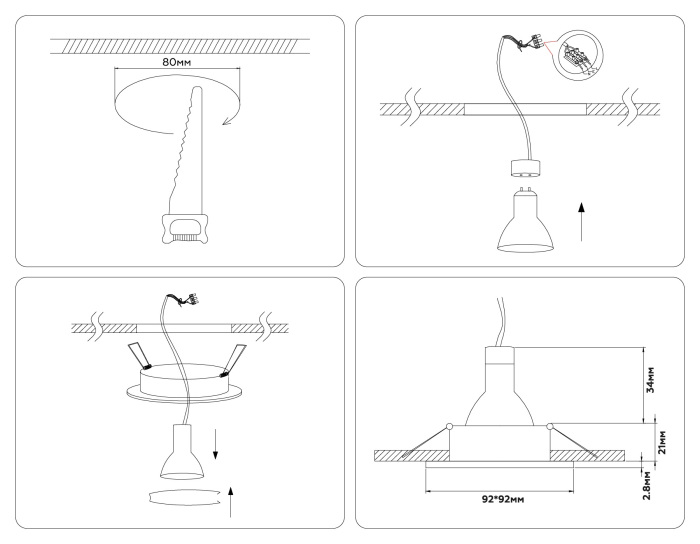 80мм

34мм

21мм

2.8мм

92*92мм