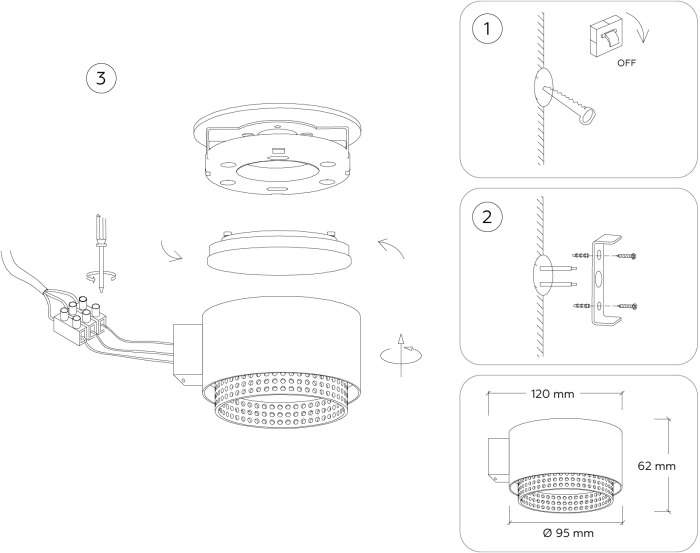 3

1

OFF

2

120 mm

62 mm

Ø 95 mm