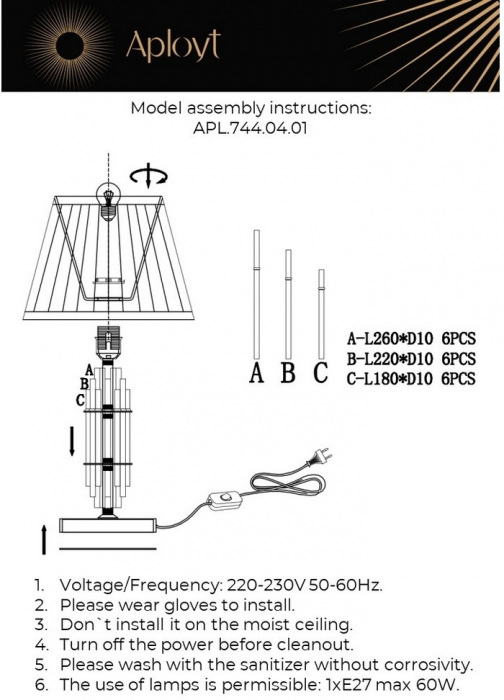 Aployt

Model assembly instructions:
APL.744.04.01

A
B
C

A B C

A-L260*D10 6PCS
B-L220*D10 6PCS
C-L180*D10 6PCS

1. Voltage/Frequency: 220-230V 50-60Hz.
2. Please wear gloves to install.
3. Don`t install it on the moist ceiling.
4. Turn off the power before cleanout.
5. Please wash with the sanitizer without corrosivity.
6. The use of lamps is permissible: 1xE27 max 60W.